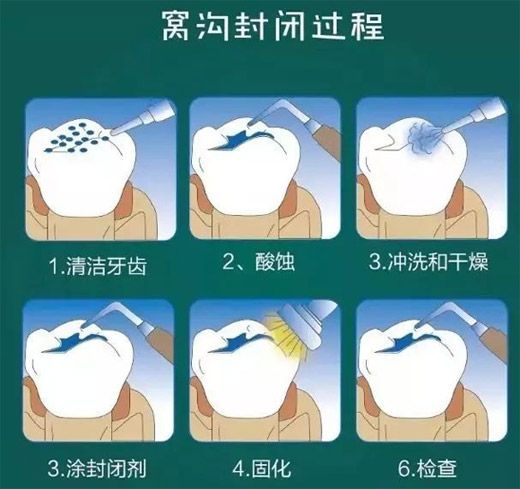 窝沟封闭过程

1.清洁牙齿

2、酸蚀

3.冲洗和干燥

3.涂封闭剂

4.固化

6.检查